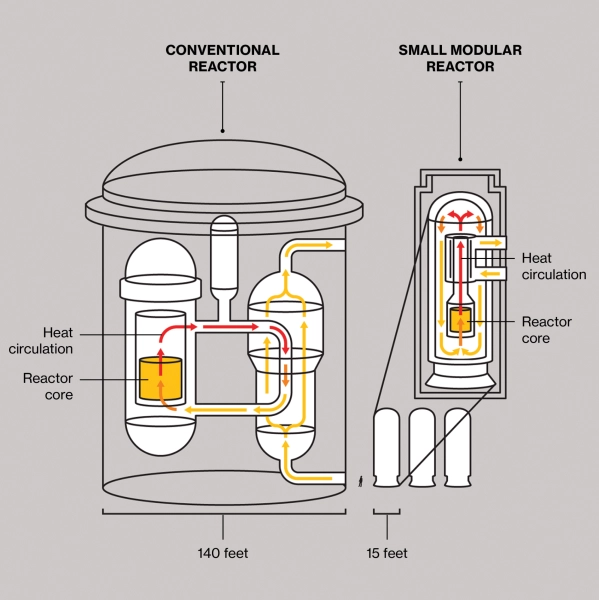 CONVENTIONAL REACTOR

SMALL MODULAR REACTOR

Heat circulation

Reactor core

Heat circulation

Reactor core

140 feet

15 feet