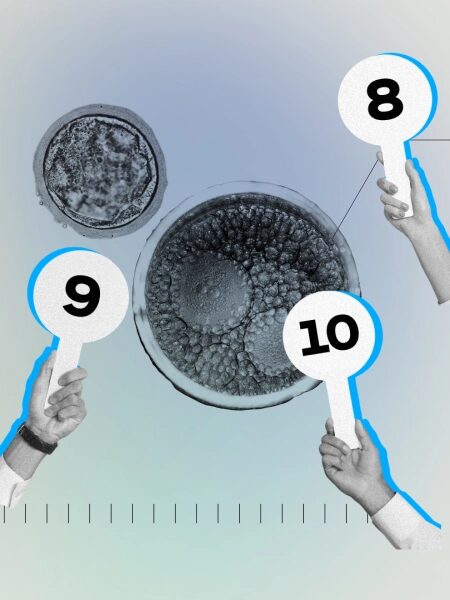 8

9

10