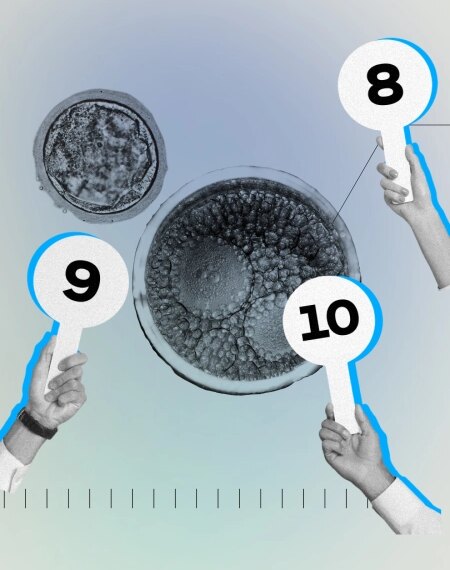 8

9

10