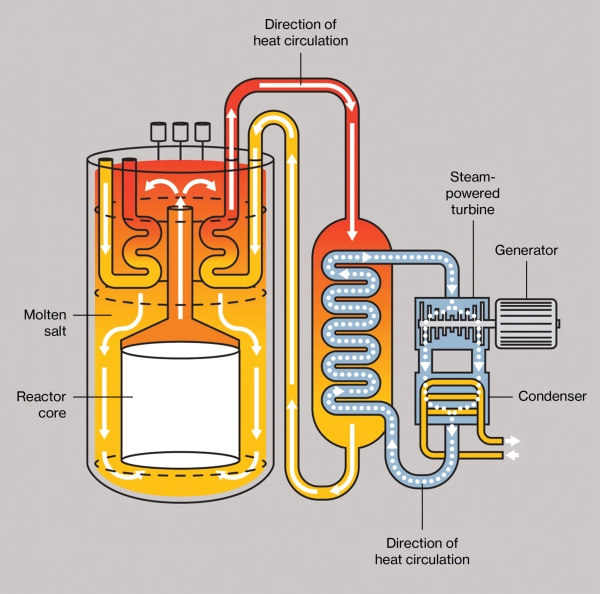 Direction of heat circulation

Steam-powered turbine

Generator

Molten salt

Reactor core

Condenser

Direction of heat circulation