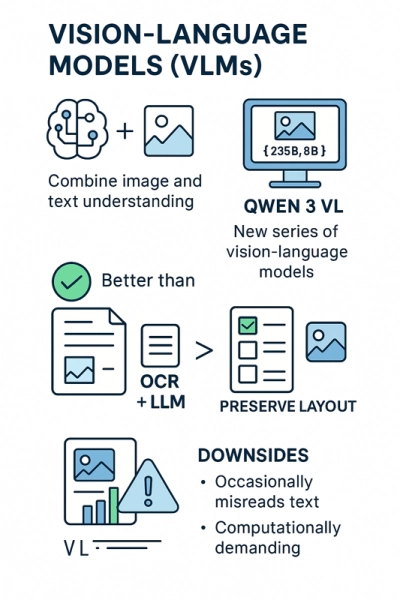 VISION-LANGUAGE MODELS (VLMs)

+

Combine image and text understanding

{235B, 8B}

QWEN 3 VL

New series of vision-language models

Better than

OCR + LLM

>

PRESERVE LAYOUT

VL

DOWNSIDES

• Occasionally misreads text

• Computationally demanding