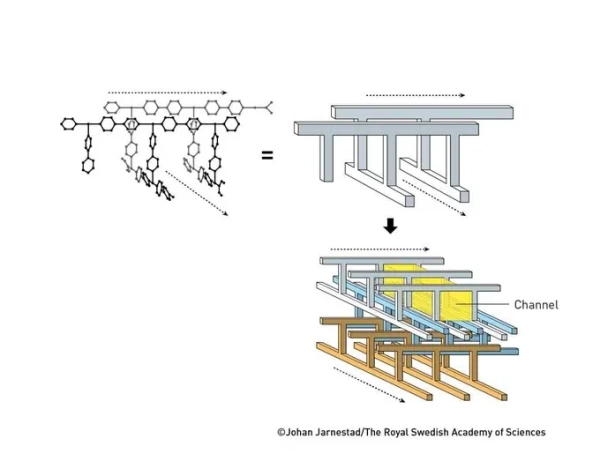 =

Channel

©Johan Jarnestad/The Royal Swedish Academy of Sciences