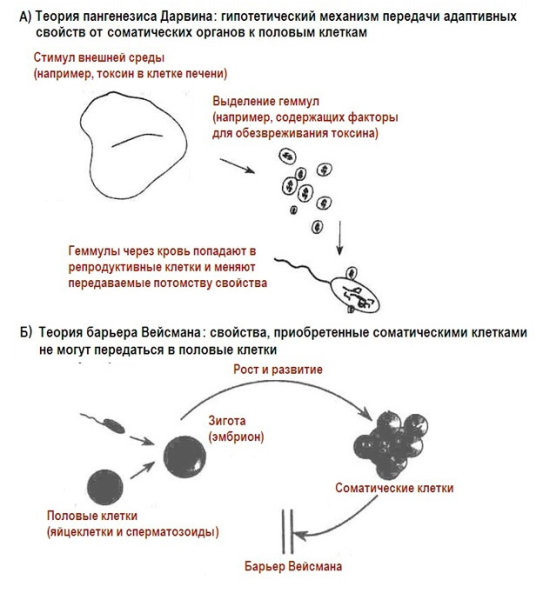 А) Теория пангенезиса Дарвина: гипотетический механизм передачи адаптивных свойств от соматических органов к половым клеткам

Стимул внешней среды (например, токсин в клетке печени)

Выделение геммул (например, содержащих факторы для обезвреживания токсина)

Геммулы через кровь попадают в репродуктивные клетки и меняют передаваемые потомству свойства

Б) Теория барьера Вейсмана: свойства, приобретенные соматическими клетками не могут передаться в половые клетки

Рост и развитие

Зигота (эмбрион)

Соматические клетки

Половые клетки (яйцеклетки и сперматозоиды)

Барьер Вейсмана