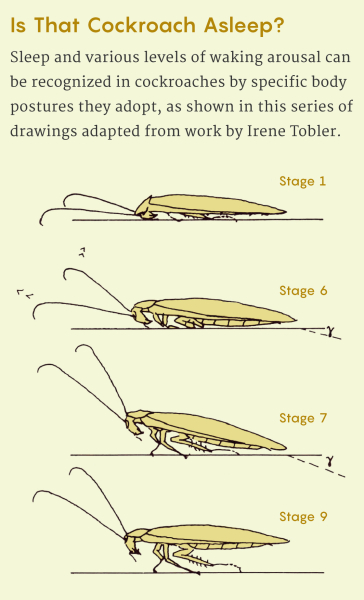 Is That Cockroach Asleep?

Sleep and various levels of waking arousal can be recognized in cockroaches by specific body postures they adopt, as shown in this series of drawings adapted from work by Irene Tobler.

Stage 1

Stage 6

$\gamma$

Stage 7

$\gamma$

Stage 9